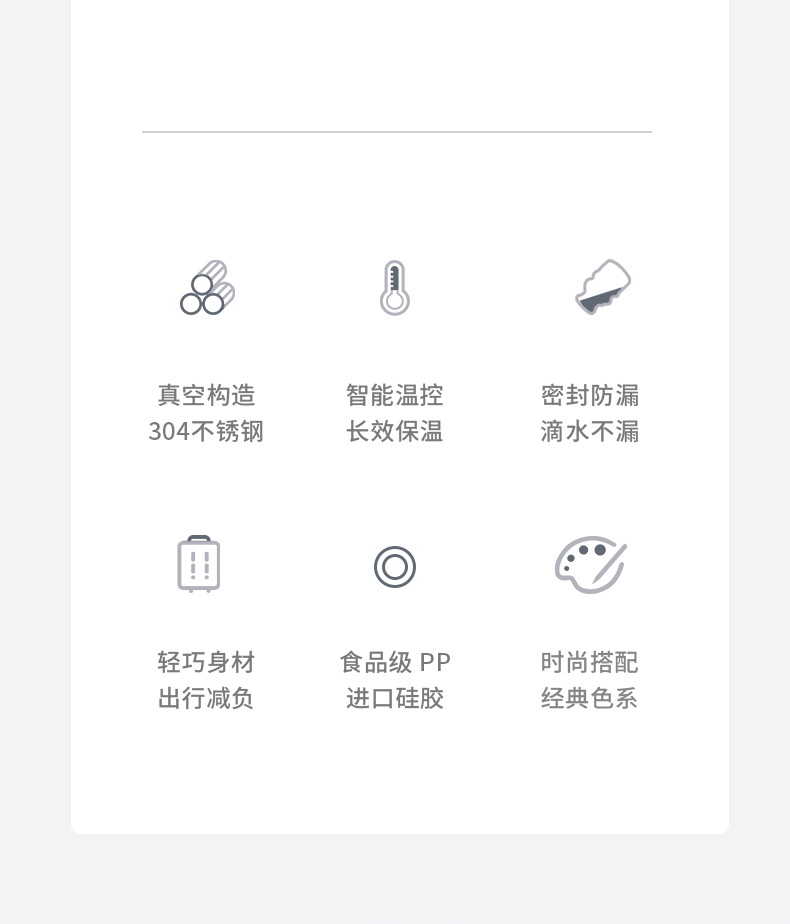 真空构造
304不锈钢

智能温控
长效保温

密封防漏
滴水不漏

轻巧身材
出行减负

食品级PP
进口硅胶

时尚搭配
经典色系