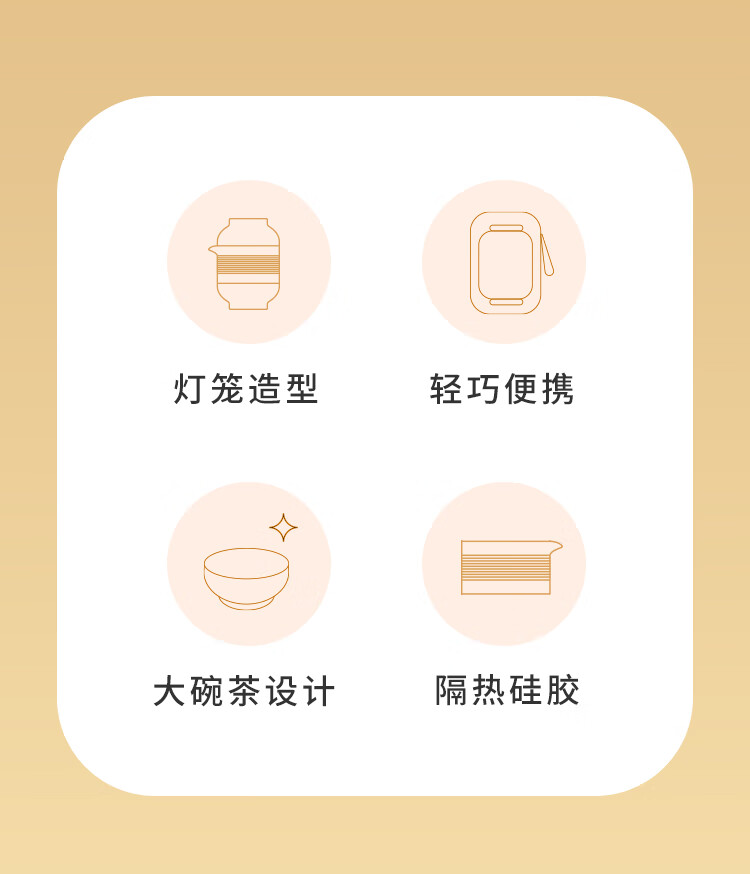 灯笼造型

轻巧便携

大碗茶设计

隔热硅胶